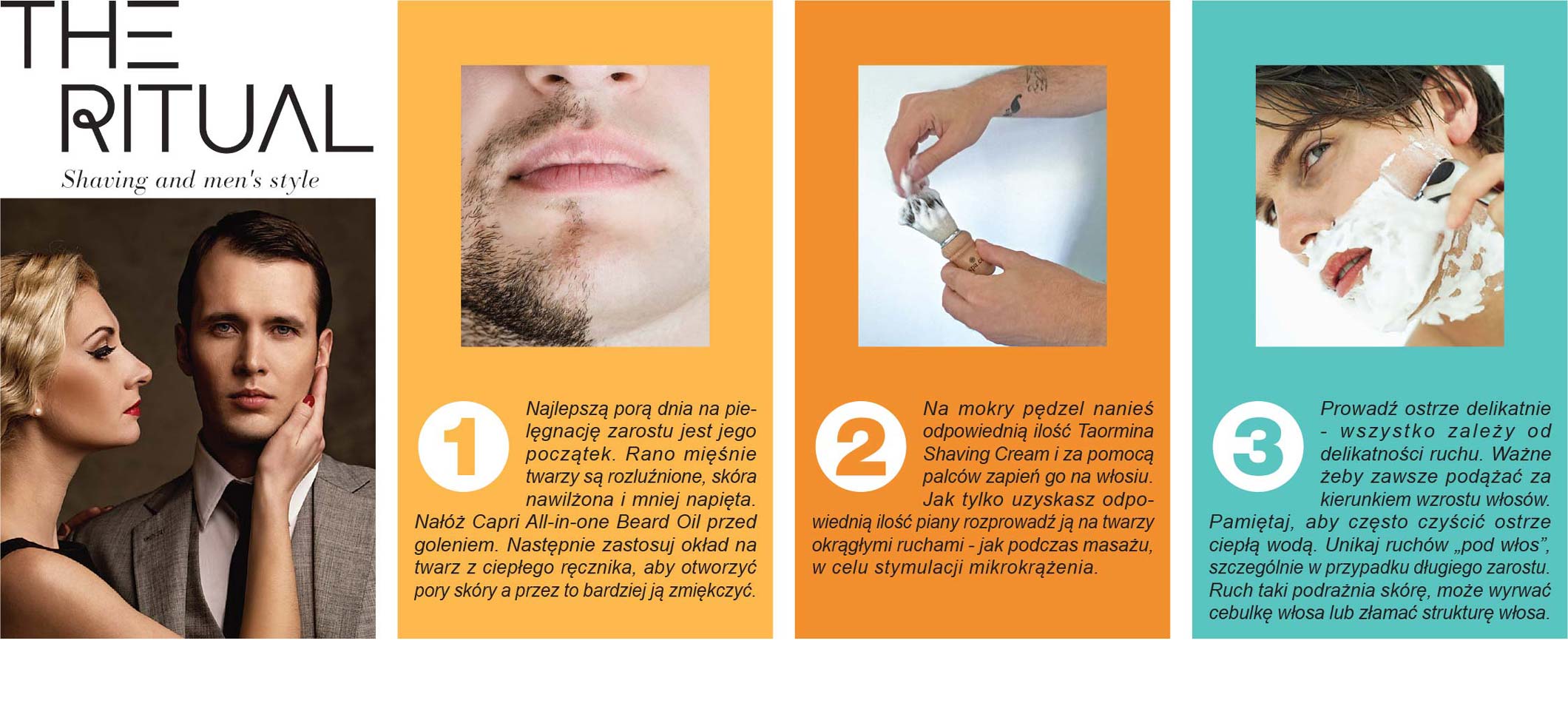 THE RITUAL

Shaving and men's style

1

Najlepszą porą dnia na pielęgnację zarostu jest jego początek. Rano mięśnie twarzy są rozluźnione, skóra nawilżona i mniej napięta. Nałóż Capri All-in-one Beard Oil przed goleniem. Następnie zastosuj okład na twarz z ciepłego ręcznika, aby otworzyć pory skóry a przez to bardziej ją zmiękczyć.

2

Na mokry pędzel nanieś odpowiednią ilość Taormina Shaving Cream i za pomocą palców zapień go na włosiu. Jak tylko uzyskasz odpowiednią ilość piany rozprowadź ją na twarzy okrągłymi ruchami - jak podczas masażu, w celu stymulacji mikrokrążenia.

3

Prowadź ostrze delikatnie - wszystko zależy od delikatności ruchu. Ważne żeby zawsze podążać za kierunkiem wzrostu włosów. Pamiętaj, aby często czyścić ostrze ciepłą wodą. Unikaj ruchów „pod włos", szczególnie w przypadku długiego zarostu. Ruch taki podrażnia skórę, może wyrwać cebulkę włosa lub złamać strukturę włosa.